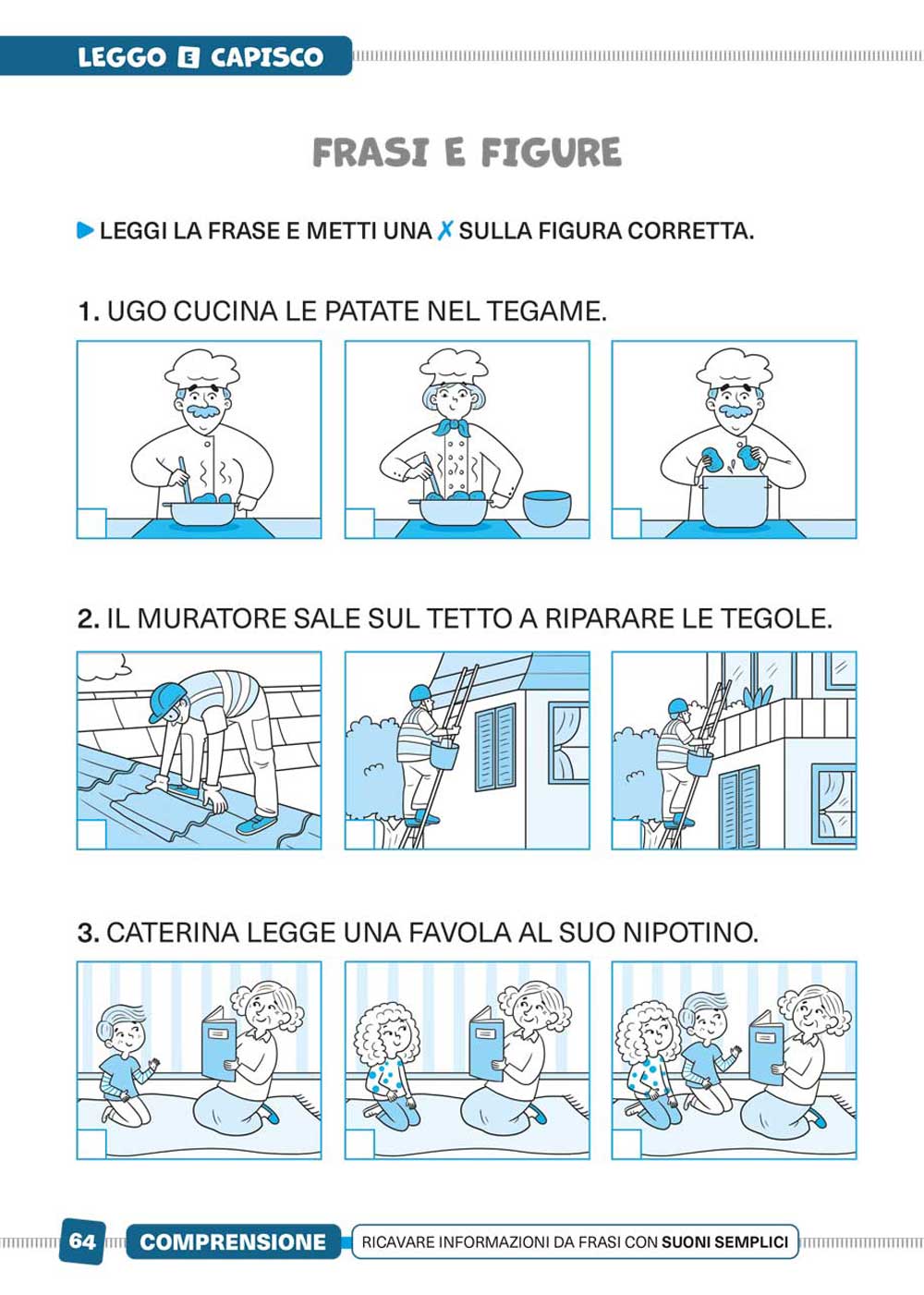 LEGGO E CAPISCO

FRASI E FIGURE

LEGGI LA FRASE E METTI UNA ✗ SULLA FIGURA CORRETTA.

1. UGO CUCINA LE PATATE NEL TEGAME.

2. IL MURATORE SALE SUL TETTO A RIPARARE LE TEGOLE.

3. CATERINA LEGGE UNA FAVOLA AL SUO NIPOTINO.

64 COMPRENSIONE RICAVARE INFORMAZIONI DA FRASI CON SUONI SEMPLICI